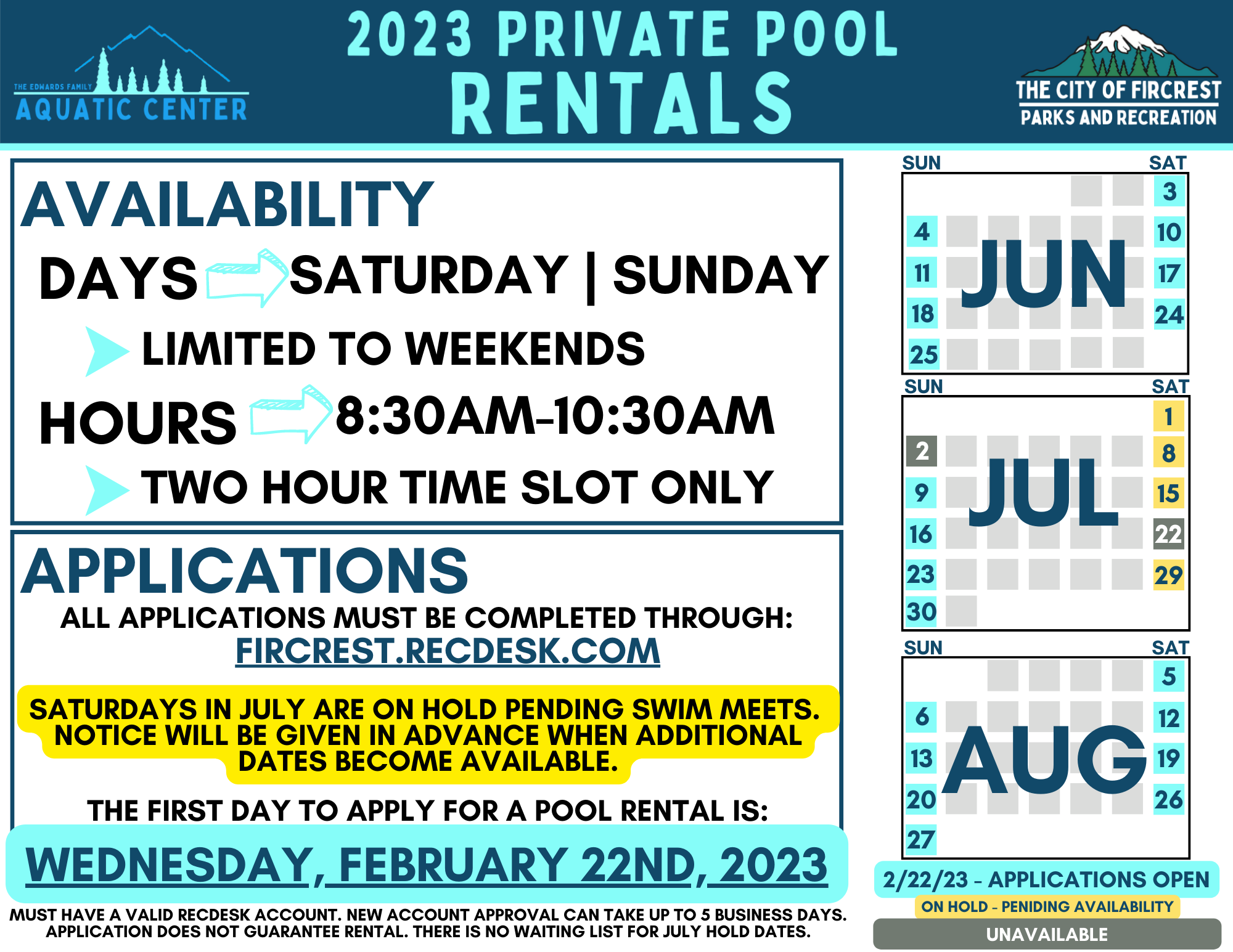 THE EDWARDS FAMILY AQUATIC CENTER

2023 PRIVATE POOL RENTALS

THE CITY OF FIRCREST PARKS AND RECREATION

AVAILABILITY

DAYS SATURDAY | SUNDAY

LIMITED TO WEEKENDS

HOURS 8:30AM-10:30AM

TWO HOUR TIME SLOT ONLY

APPLICATIONS

ALL APPLICATIONS MUST BE COMPLETED THROUGH: FIRCREST.RECDESK.COM

SATURDAYS IN JULY ARE ON HOLD PENDING SWIM MEETS. NOTICE WILL BE GIVEN IN ADVANCE WHEN ADDITIONAL DATES BECOME AVAILABLE.

THE FIRST DAY TO APPLY FOR A POOL RENTAL IS:

WEDNESDAY, FEBRUARY 22ND, 2023

MUST HAVE A VALID RECDESK ACCOUNT. NEW ACCOUNT APPROVAL CAN TAKE UP TO 5 BUSINESS DAYS. APPLICATION DOES NOT GUARANTEE RENTAL. THERE IS NO WAITING LIST FOR JULY HOLD DATES.

SUN SAT
JUN
3
4 10
11 17
18 24
25

SUN SAT
JUL
1
2 8
9 15
16 22
23 29
30

SUN SAT
AUG
5
6 12
13 19
20 26
27

2/22/23 - APPLICATIONS OPEN
ON HOLD - PENIDING AVAILABILITY
UNAVAILABLE