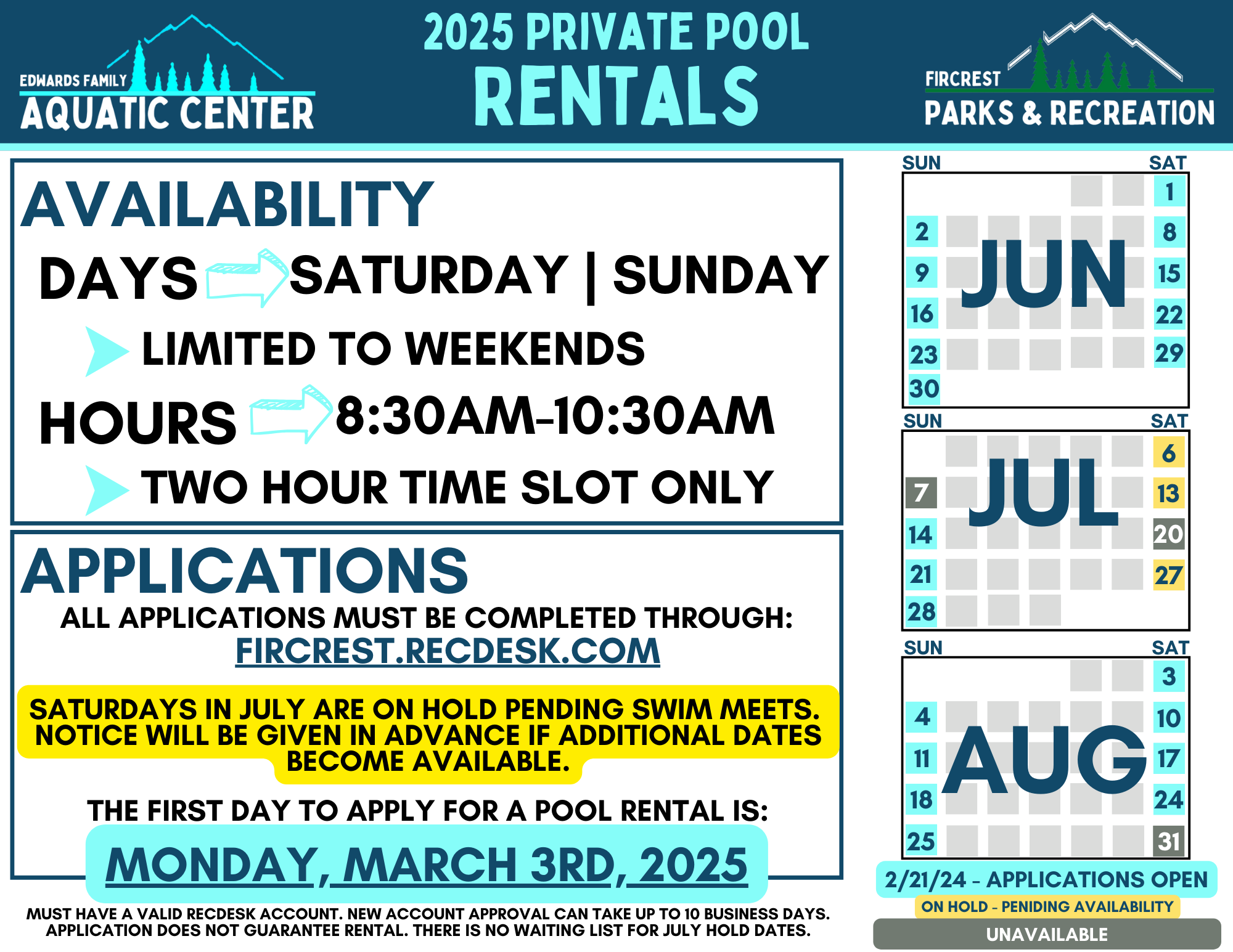 EDWARDS FAMILY AQUATIC CENTER

2025 PRIVATE POOL RENTALS

FIRCREST PARKS & RECREATION

AVAILABILITY

DAYS SATURDAY | SUNDAY

LIMITED TO WEEKENDS

HOURS 8:30AM-10:30AM

TWO HOUR TIME SLOT ONLY

APPLICATIONS

ALL APPLICATIONS MUST BE COMPLETED THROUGH:
FIRCREST.RECDESK.COM

SATURDAYS IN JULY ARE ON HOLD PENDING SWIM MEETS. NOTICE WILL BE GIVEN IN ADVANCE IF ADDITIONAL DATES BECOME AVAILABLE.

THE FIRST DAY TO APPLY FOR A POOL RENTAL IS:
MONDAY, MARCH 3RD, 2025

MUST HAVE A VALID RECDESK ACCOUNT. NEW ACCOUNT APPROVAL CAN TAKE UP TO 10 BUSINESS DAYS. APPLICATION DOES NOT GUARANTEE RENTAL. THERE IS NO WAITING LIST FOR JULY HOLD DATES.

SUN SAT
JUN
1
2 8
9 15
16 22
23 29
30

SUN SAT
JUL
6
7 13
14 20
21 27
28

SUN SAT
AUG
3
4 10
11 17
18 24
25 31

2/21/24 - APPLICATIONS OPEN
ON HOLD - PENIDING AVAILABILITY
UNAVAILABLE